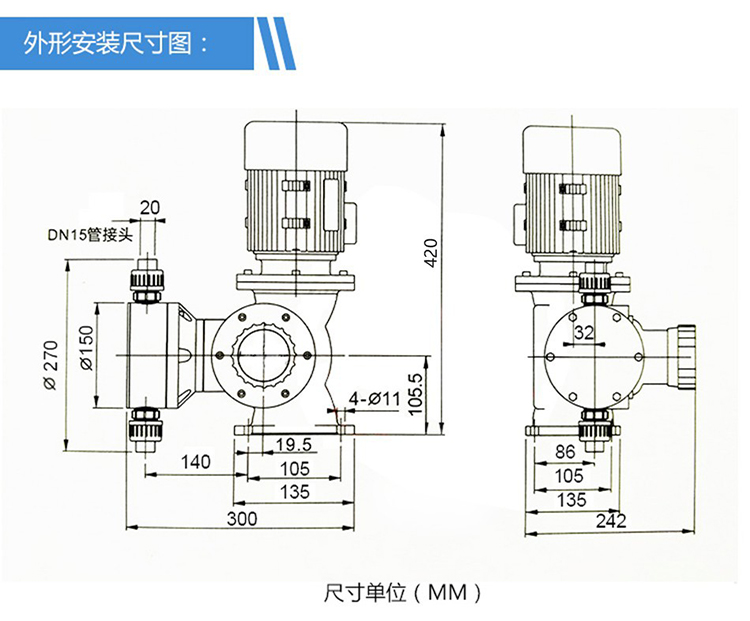 外形安装尺寸图：

20

DN15管接头

420

Ø 270

Ø150

4-Ø11

105.5

19.5

140

105

135

300

32

86

105

135

242

尺寸单位（MM）